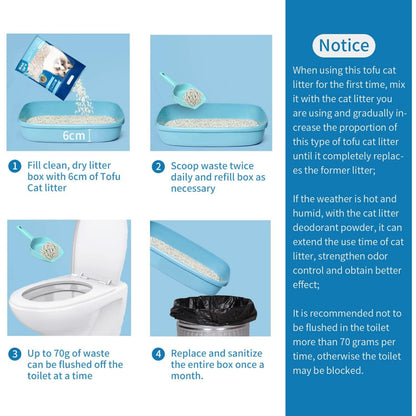 6cm

1 Fill clean, dry litter box with 6cm of Tofu Cat litter

2 Scoop waste twice daily and refill box as necessary

3 Up to 70g of waste can be flushed off the toilet at a time

4 Replace and sanitize the entire box once a month.

Notice

When using this tofu cat litter for the first time, mix it with the cat litter you are using and gradually increase the proportion of this type of tofu cat litter until it completely replaces the former litter;

If the weather is hot and humid, with the cat litter deodorant powder, it can extend the use time of cat litter, strengthen odor control and obtain better effect;

It is recommended not to be flushed in the toilet more than 70 grams per time, otherwise the toilet may be blocked.