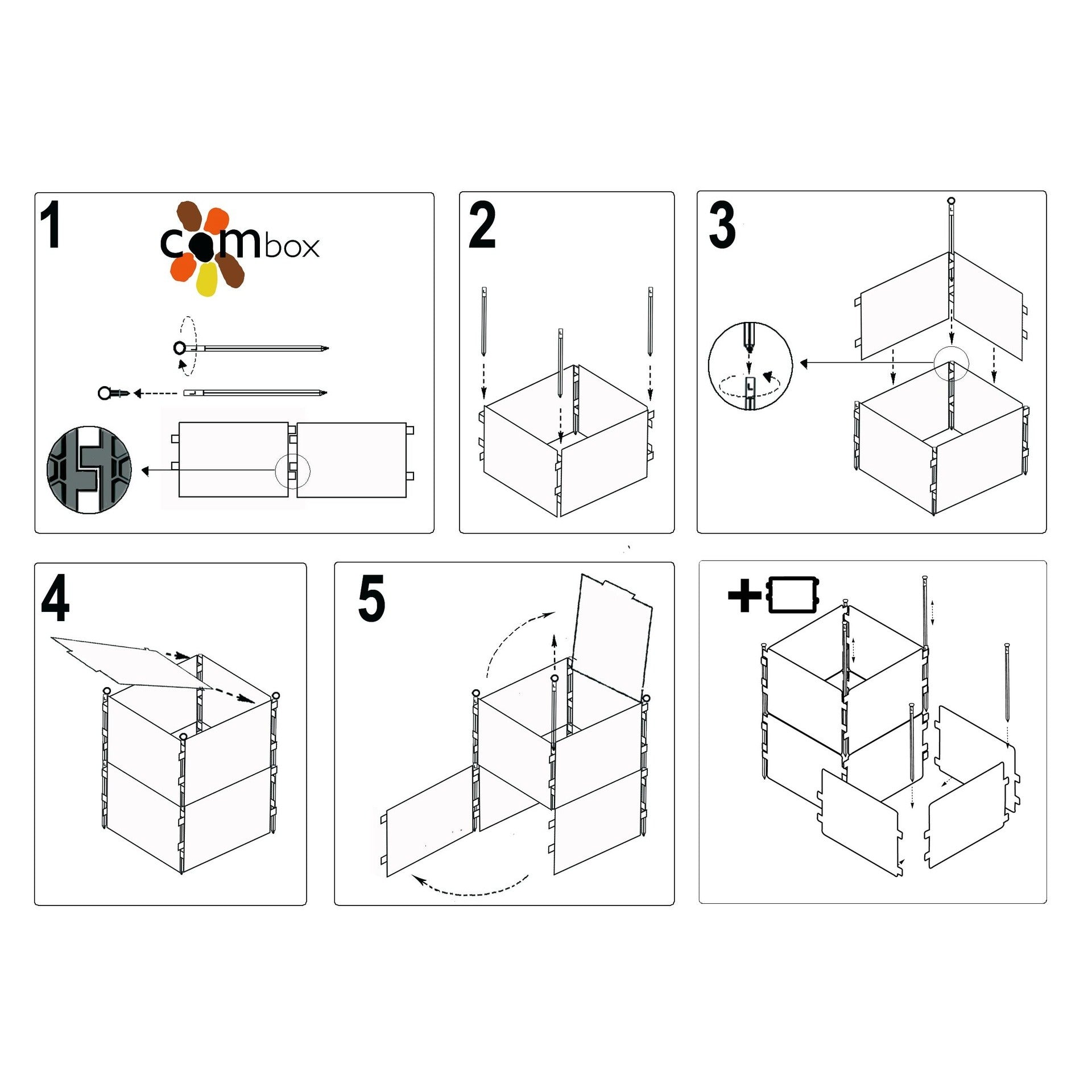 1

combox

2

3

4

5

+