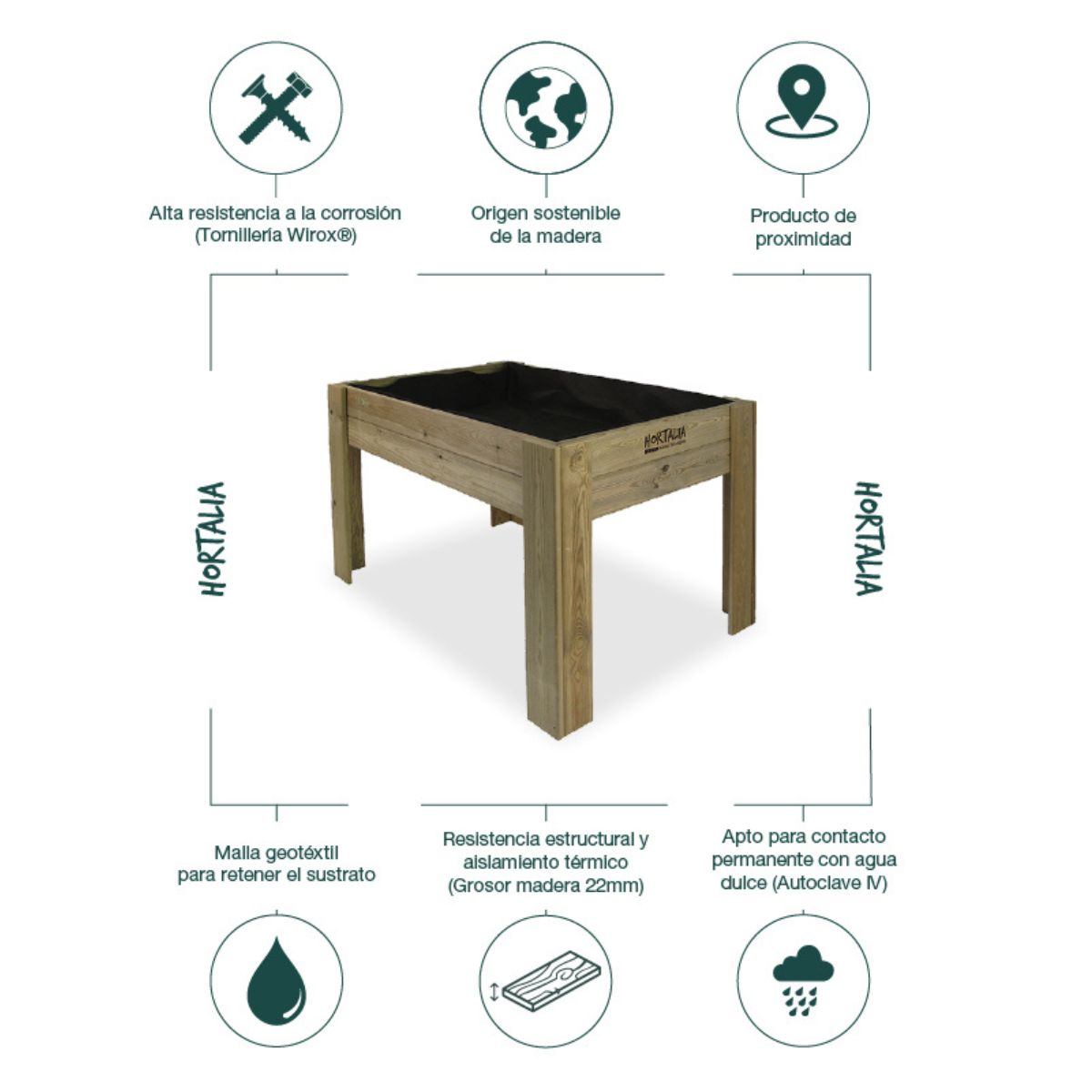 Alta resistencia a la corrosión (Tornillería Wirox®)

Origen sostenible de la madera

Producto de proximidad

HORTALIA

HORTALIA

HORTALIA

Malla geotéxtil para retener el sustrato

Resistencia estructural y aislamiento térmico (Grosor madera 22mm)

Apto para contacto permanente con agua dulce (Autoclave IV)