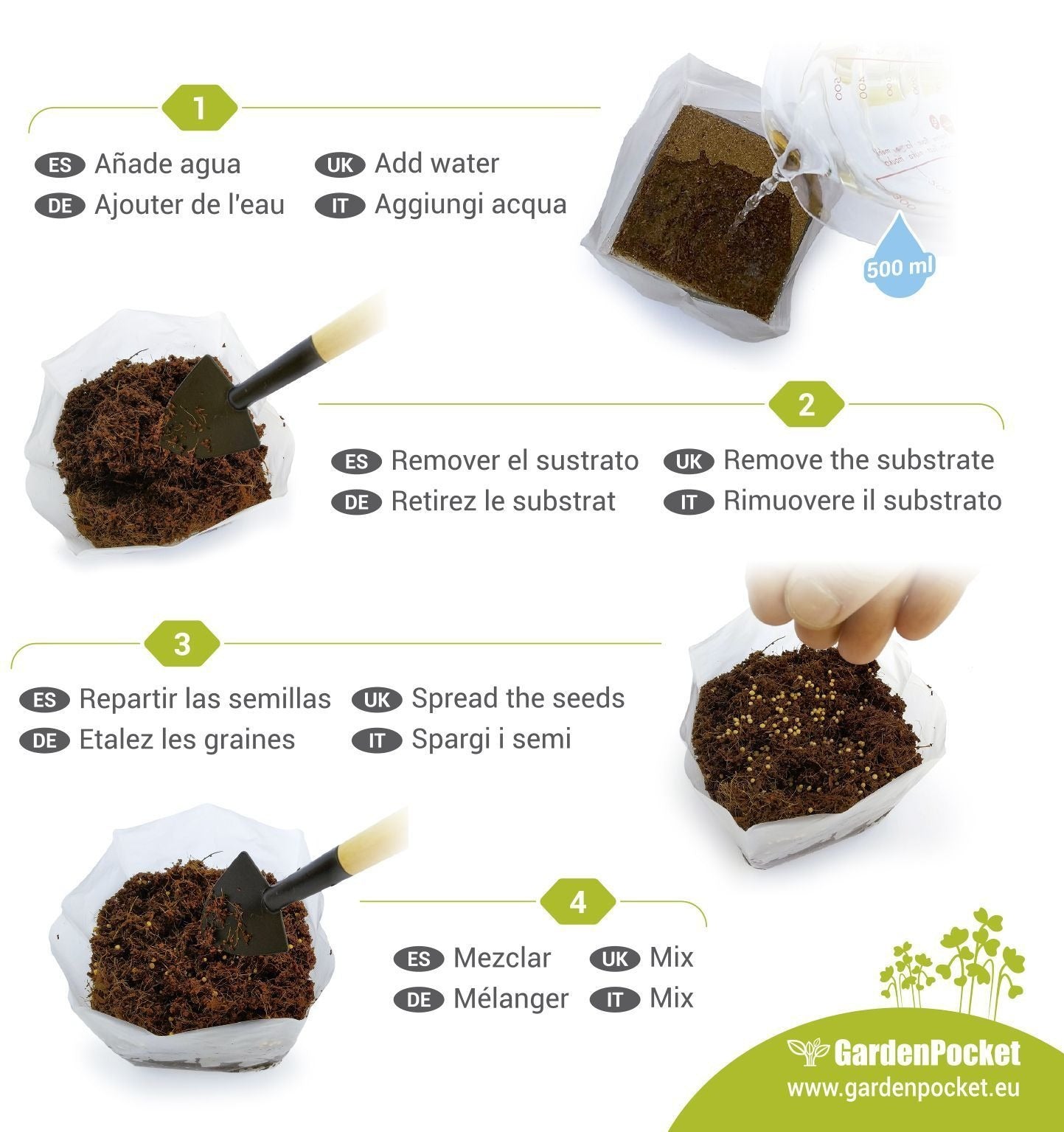 1

ES Añade agua
DE Ajouter de l'eau
UK Add water
IT Aggiungi acqua

500 ml

2

ES Remover el sustrato
DE Retirez le substrat
UK Remove the substrate
IT Rimuovere il substrato

3

ES Repartir las semillas
DE Etalez les graines
UK Spread the seeds
IT Spargi i semi

4

ES Mezclar
DE Mélanger
UK Mix
IT Mix

GardenPocket
www.gardenpocket.eu