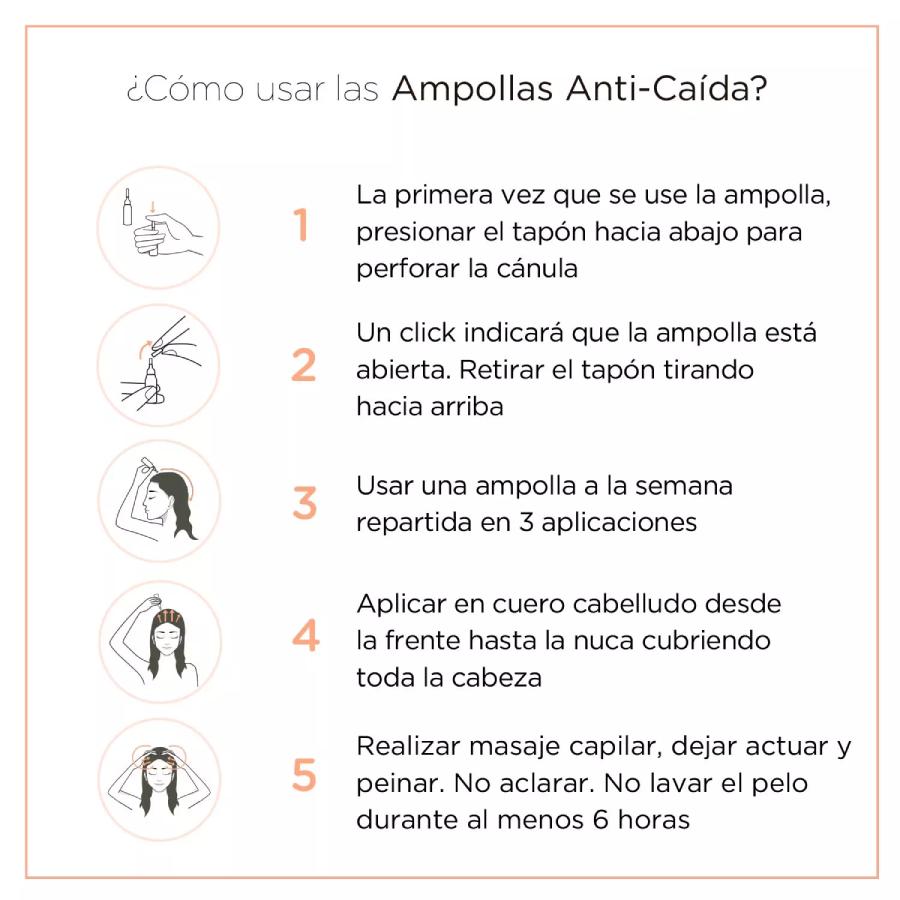 ¿Cómo usar las Ampollas Anti-Caída?

1 La primera vez que se use la ampolla, presionar el tapón hacia abajo para perforar la cánula

2 Un click indicará que la ampolla está abierta. Retirar el tapón tirando hacia arriba

3 Usar una ampolla a la semana repartida en 3 aplicaciones

4 Aplicar en cuero cabelludo desde la frente hasta la nuca cubriendo toda la cabeza

5 Realizar masaje capilar, dejar actuar y peinar. No aclarar. No lavar el pelo durante al menos 6 horas